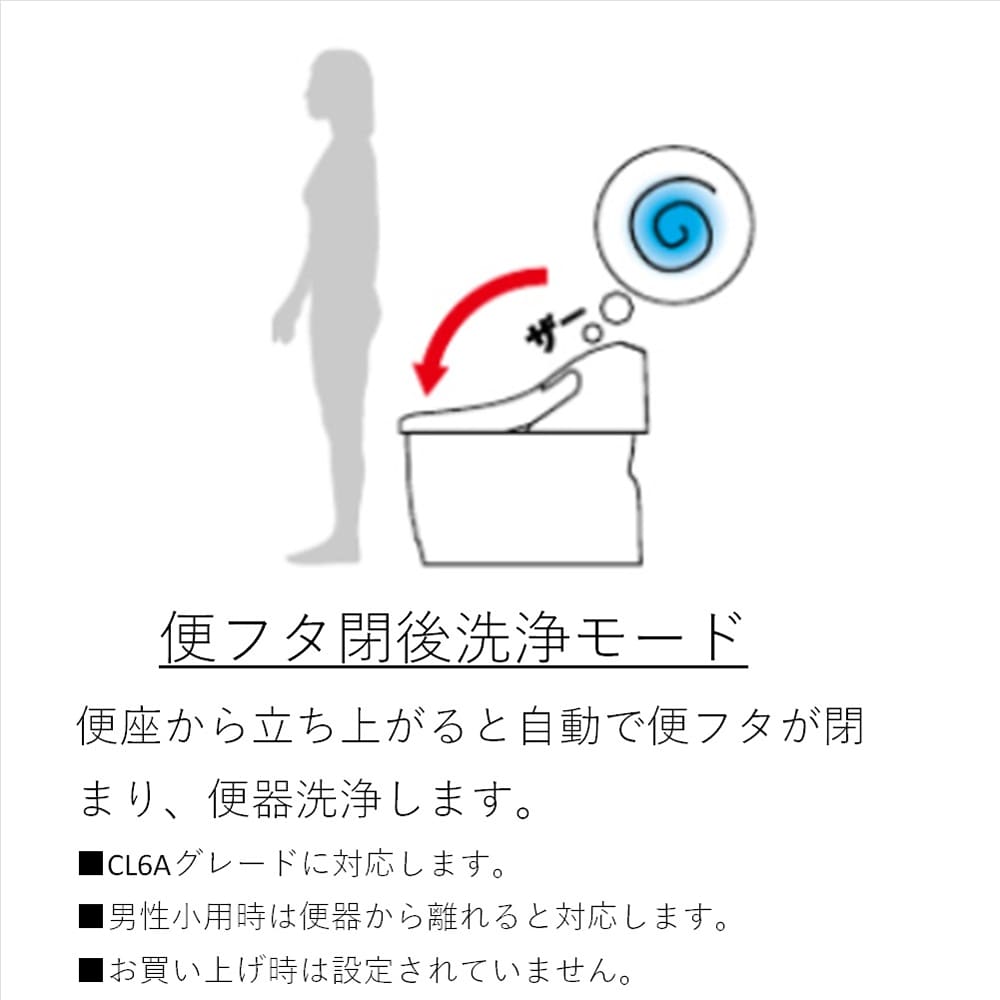 ザー

便フタ閉後洗浄モード

便座から立ち上がると自動で便フタが閉まり、便器洗浄します。

■CL6Aグレードに対応します。

■男性小用時は便器から離れると対応します。

■お買い上げ時は設定されていません。