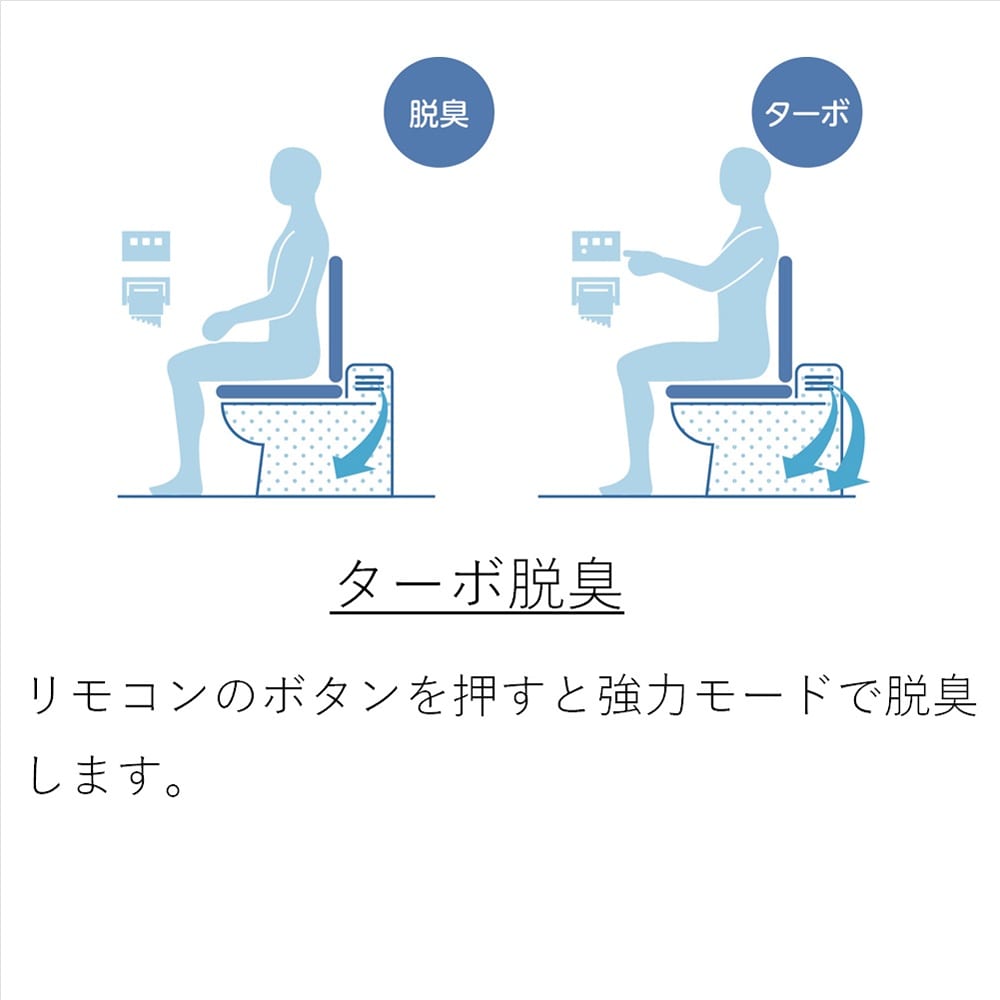 脱臭

ターボ

ターボ脱臭

リモコンのボタンを押すと強力モードで脱臭します。