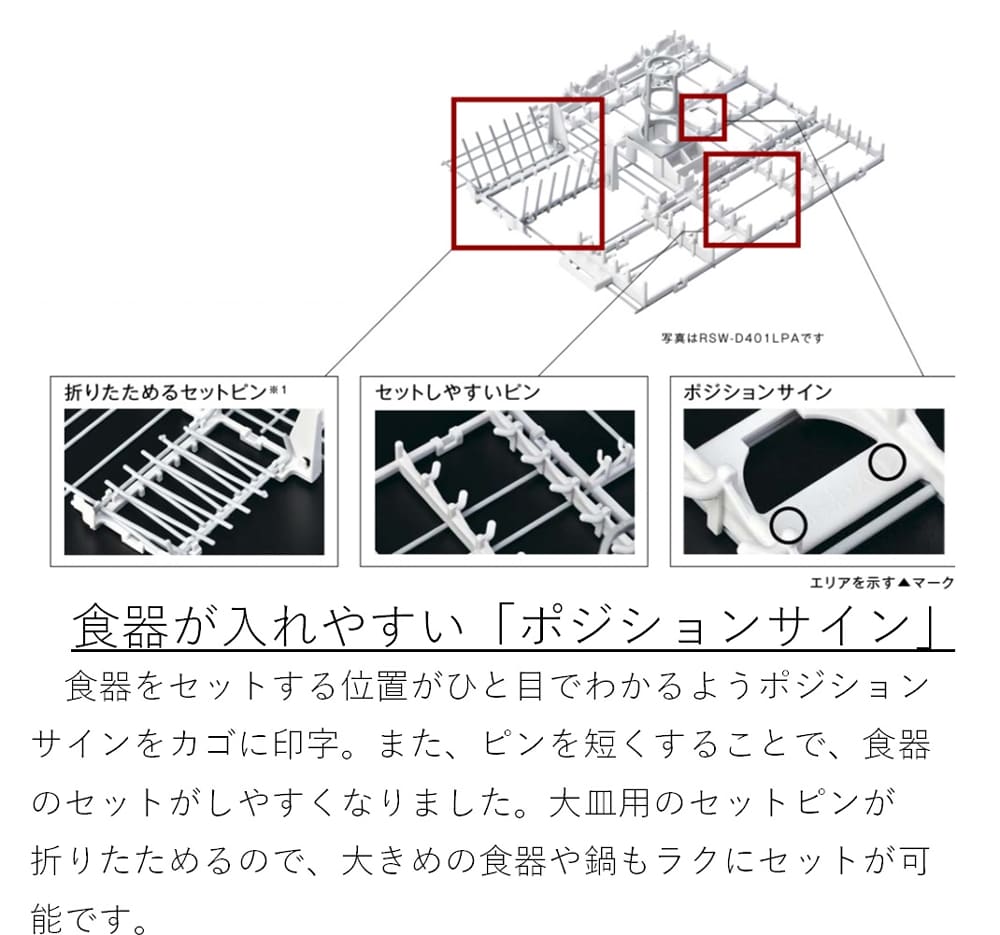 写真はRSW-D401LPAです

折りたためるセットピン※1

セットしやすいピン

ポジションサイン

エリアを示す▲マーク

食器が入れやすい「ポジションサイン」

食器をセットする位置がひと目でわかるようポジションサインをカゴに印字。また、ピンを短くすることで、食器のセットがしやすくなりました。大皿用のセットピンが折りたためるので、大きめの食器や鍋もラクにセットが可能です。