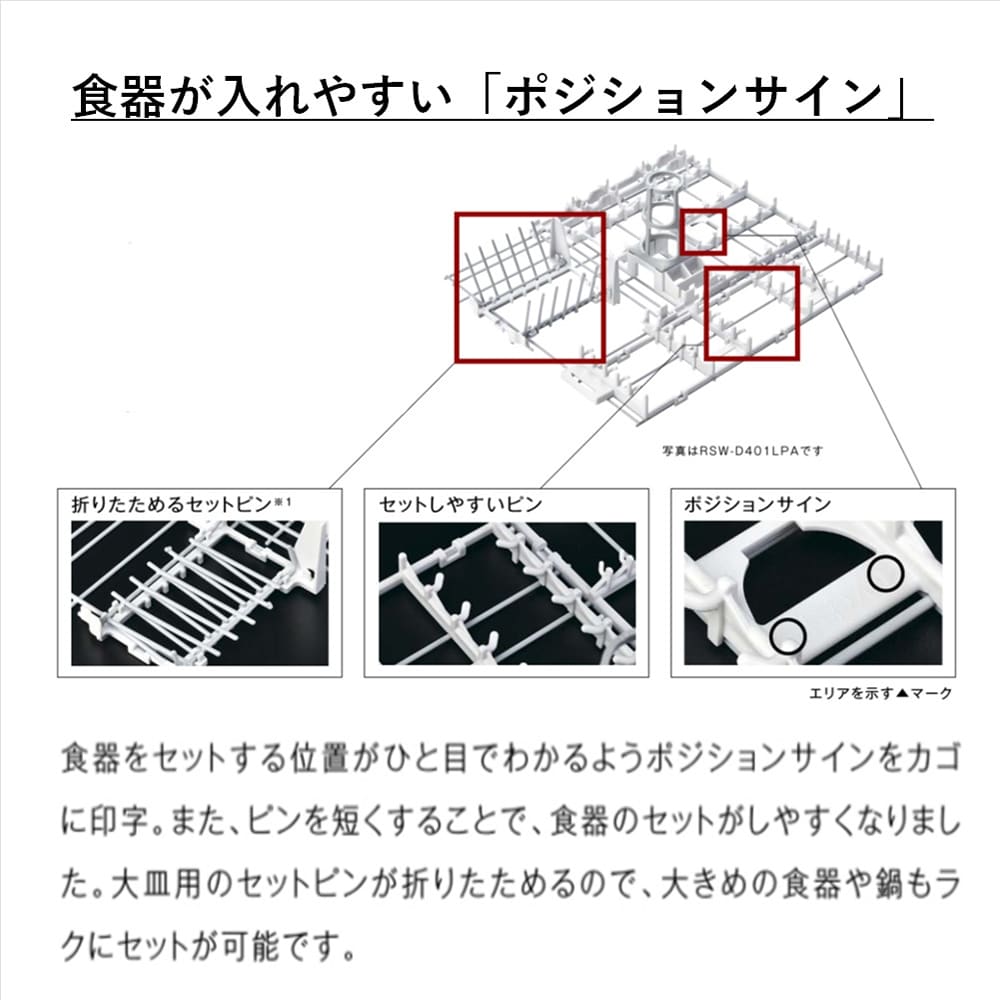 食器が入れやすい「ポジションサイン」

写真はRSW-D401LPAです

折りたためるセットピン※1

セットしやすいピン

ポジションサイン

エリアを示す▲マーク

食器をセットする位置がひと目でわかるようポジションサインをカゴに印字。また、ピンを短くすることで、食器のセットがしやすくなりました。大皿用のセットピンが折りたためるので、大きめの食器や鍋もラクにセットが可能です。