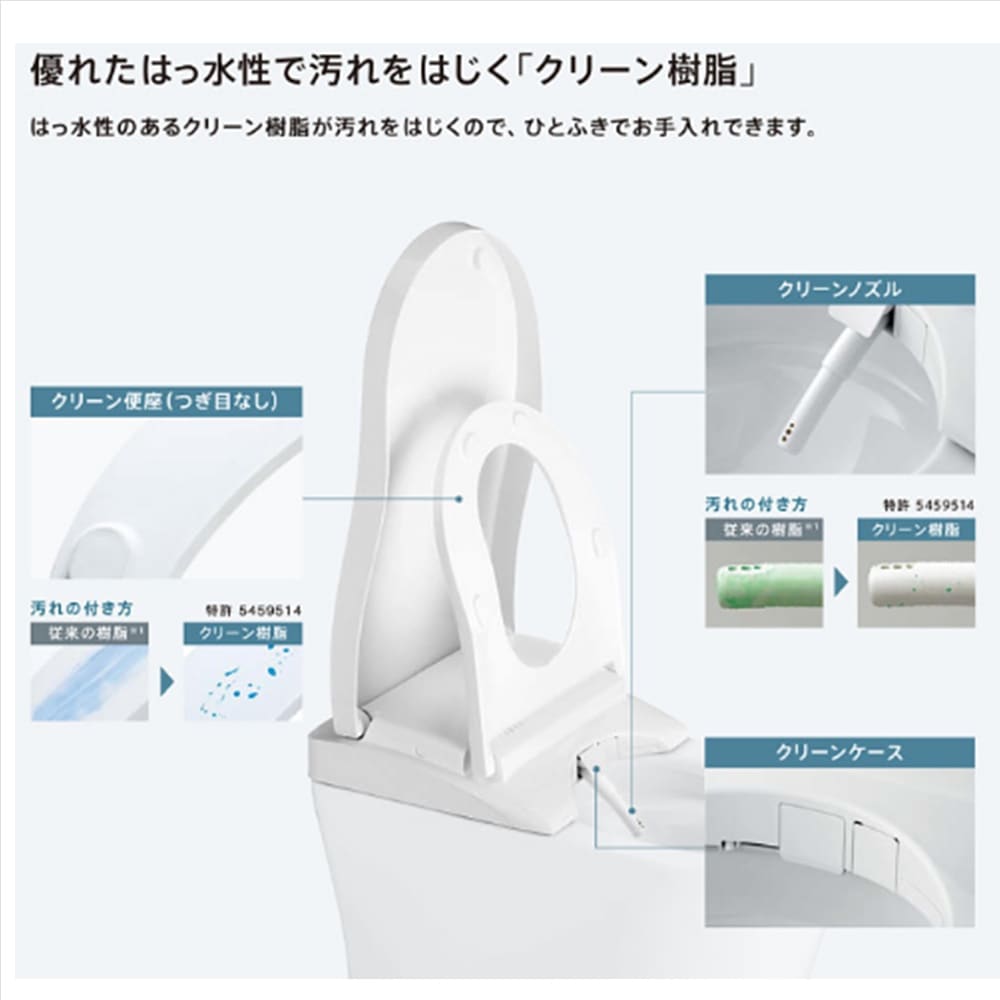 優れたはっ水性で汚れをはじく「クリーン樹脂」

はっ水性のあるクリーン樹脂が汚れをはじくので、ひとふきでお手入れできます。

クリーン便座(つぎ目なし)

汚れの付き方

特許 5459514

従来の樹脂※1

クリーン樹脂

クリーンノズル

汚れの付き方

特許 5459514

従来の樹脂※1

クリーン樹脂

クリーンケース