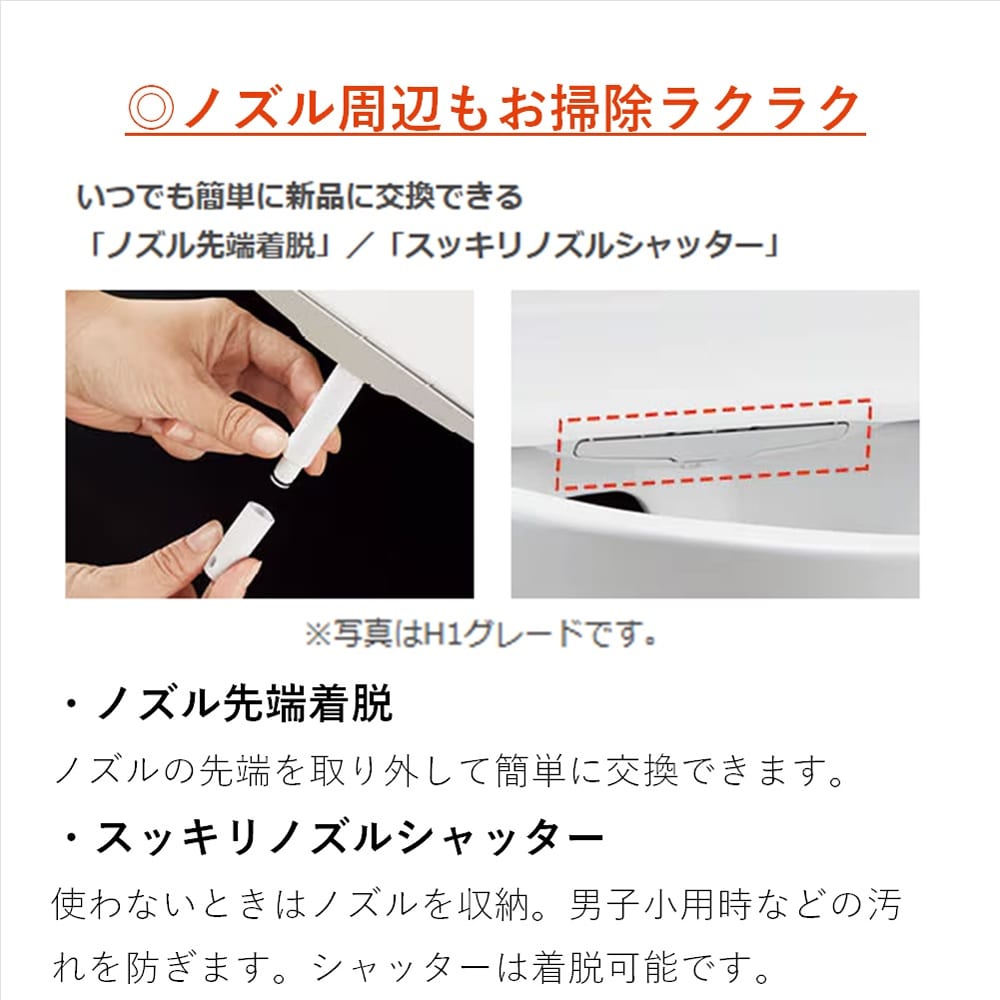 ◎ノズル周辺もお掃除ラクラク

いつでも簡単に新品に交換できる
「ノズル先端着脱」／「スッキリノズルシャッター」

※写真はH1グレードです。

・ノズル先端着脱
ノズルの先端を取り外して簡単に交換できます。

・スッキリノズルシャッター
使わないときはノズルを収納。男子小用時などの汚れを防ぎます。シャッターは着脱可能です。