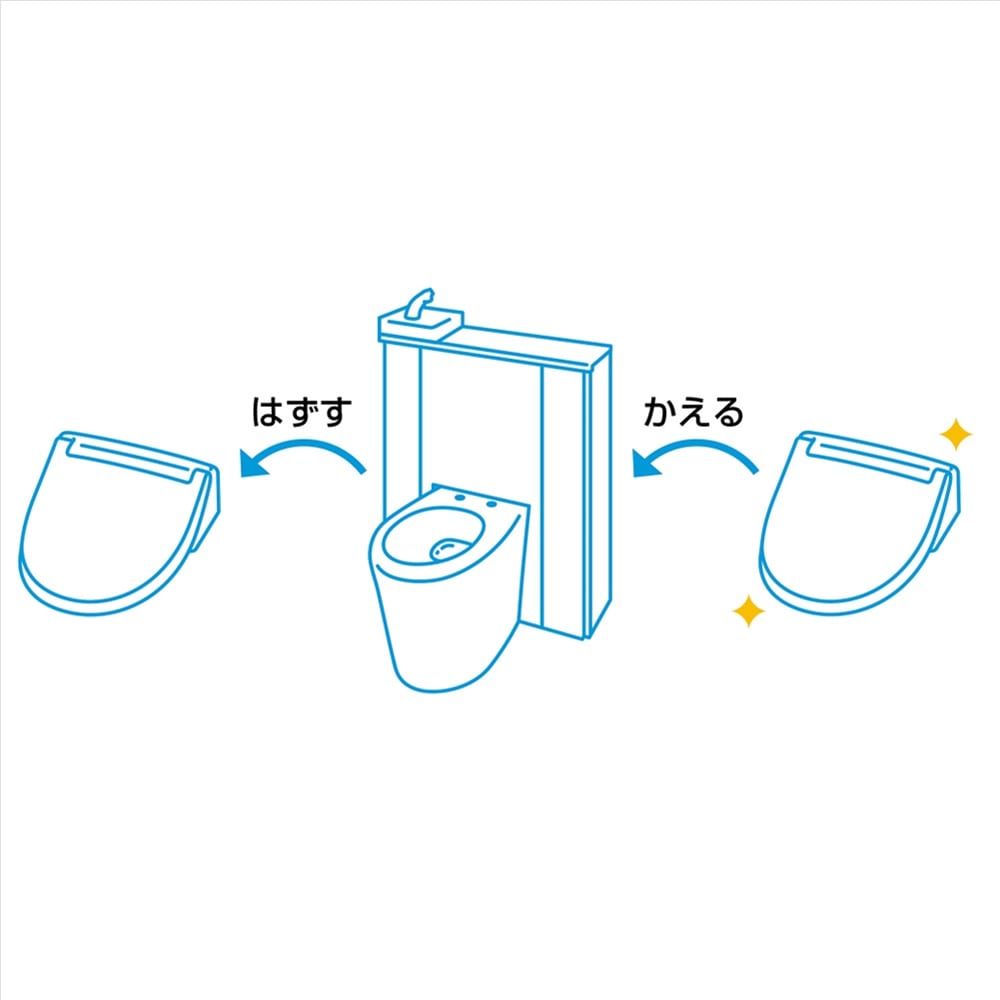 はずす

かえる