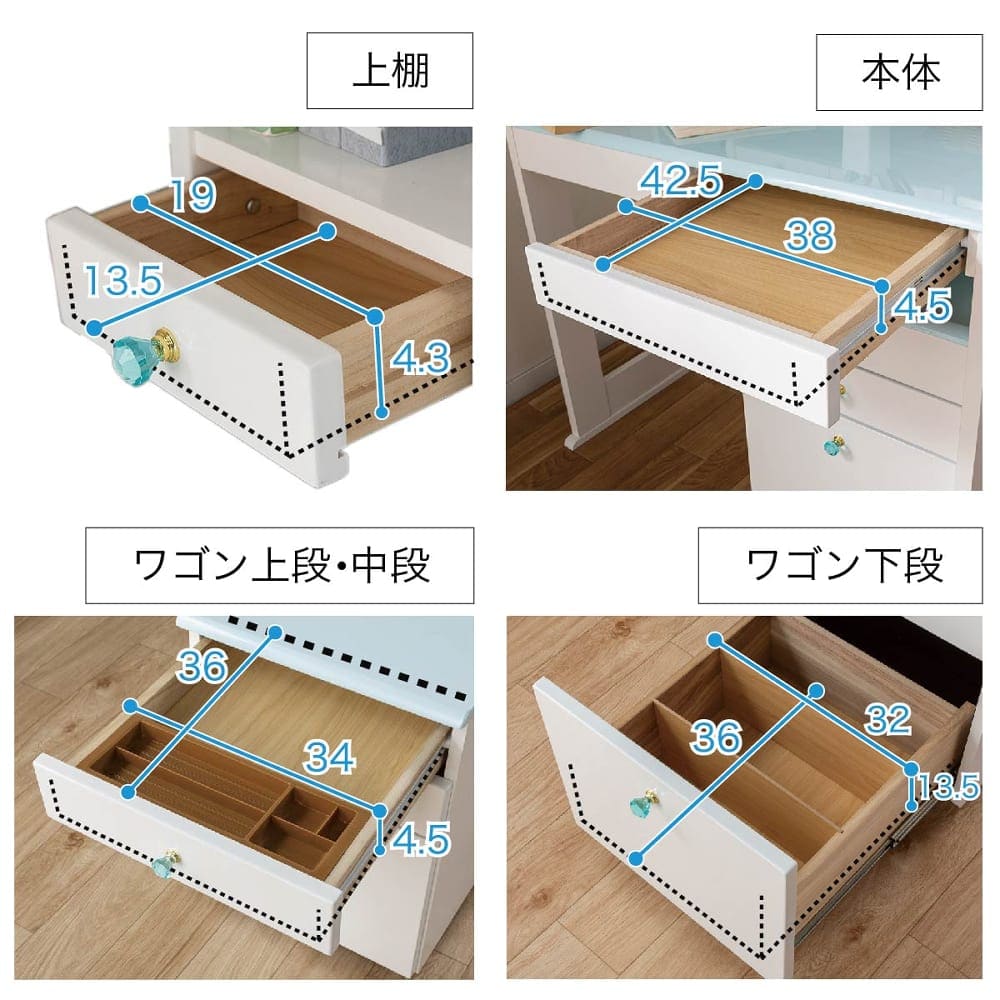 上棚

19

13.5

4.3

本体

42.5

38

4.5

ワゴン上段･中段

36

34

4.5

ワゴン下段

36

32

13.5