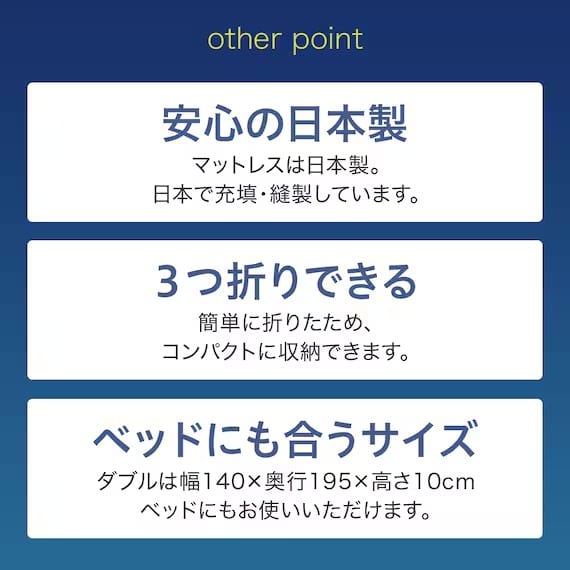 other point

安心の日本製

マットレスは日本製。
日本で充填・縫製しています。

3つ折りできる

簡単に折りたため、
コンパクトに収納できます。

ベッドにも合うサイズ

ダブルは幅140×奥行195×高さ10cm
ベッドにもお使いいただけます。