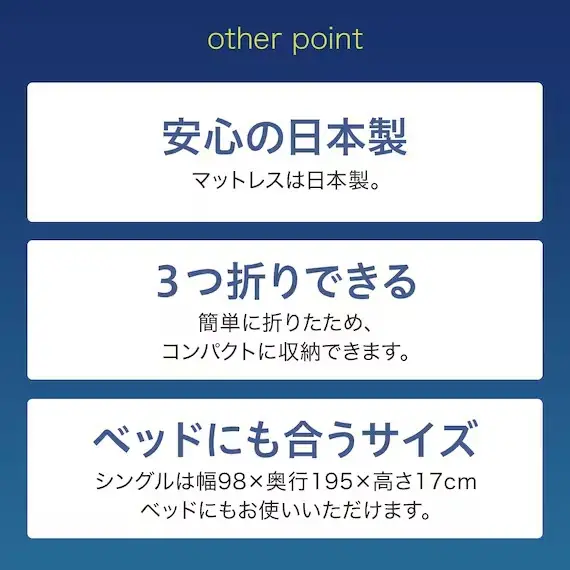 other point

安心の日本製
マットレスは日本製。

3つ折りできる
簡単に折りたため、
コンパクトに収納できます。

ベッドにも合うサイズ
シングルは幅98×奥行195×高さ17cm
ベッドにもお使いいただけます。