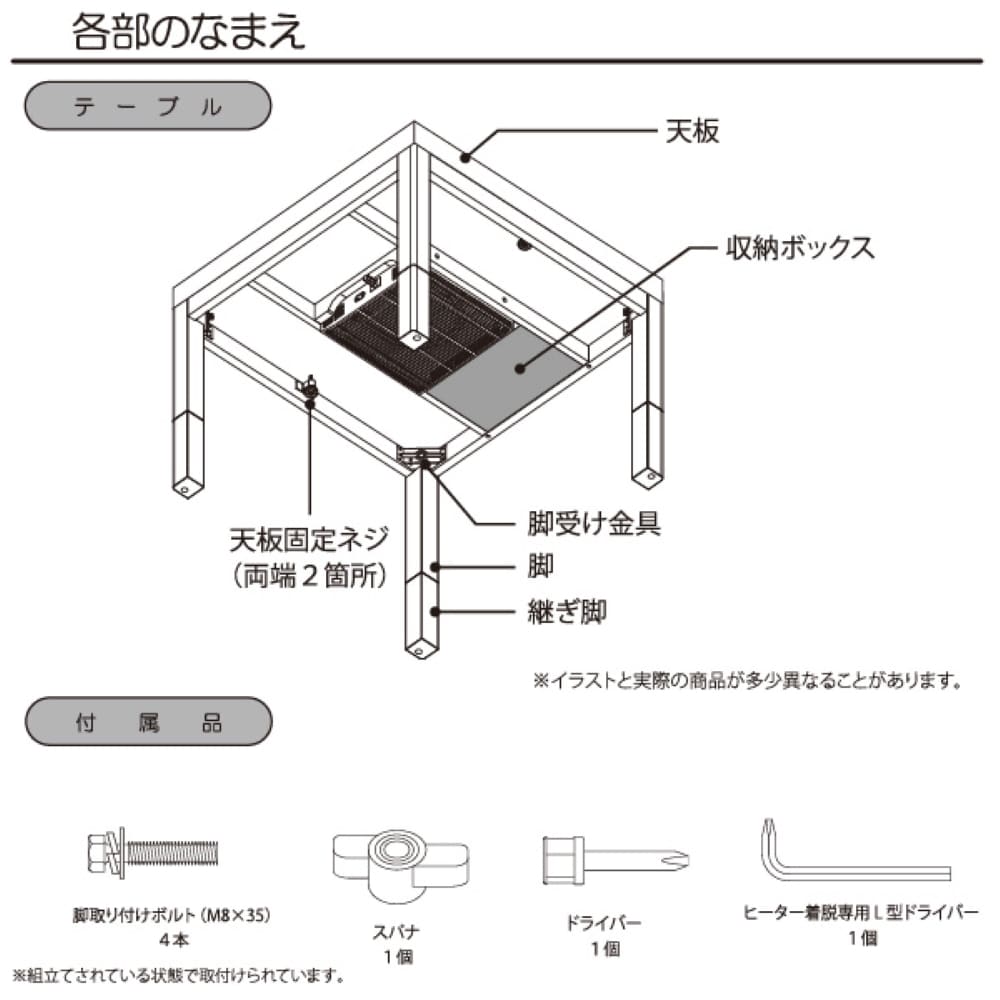 各部のなまえ

テーブル

天板

収納ボックス

天板固定ネジ
（両端２箇所）

脚受け金具

脚

継ぎ脚

※イラストと実際の商品が多少異なることがあります。

付属品

脚取り付けボルト（M8×35）
4本

スパナ
1個

ドライバー
1個

ヒーター着脱専用L型ドライバー
1個

※組立てされている状態で取付けられています。