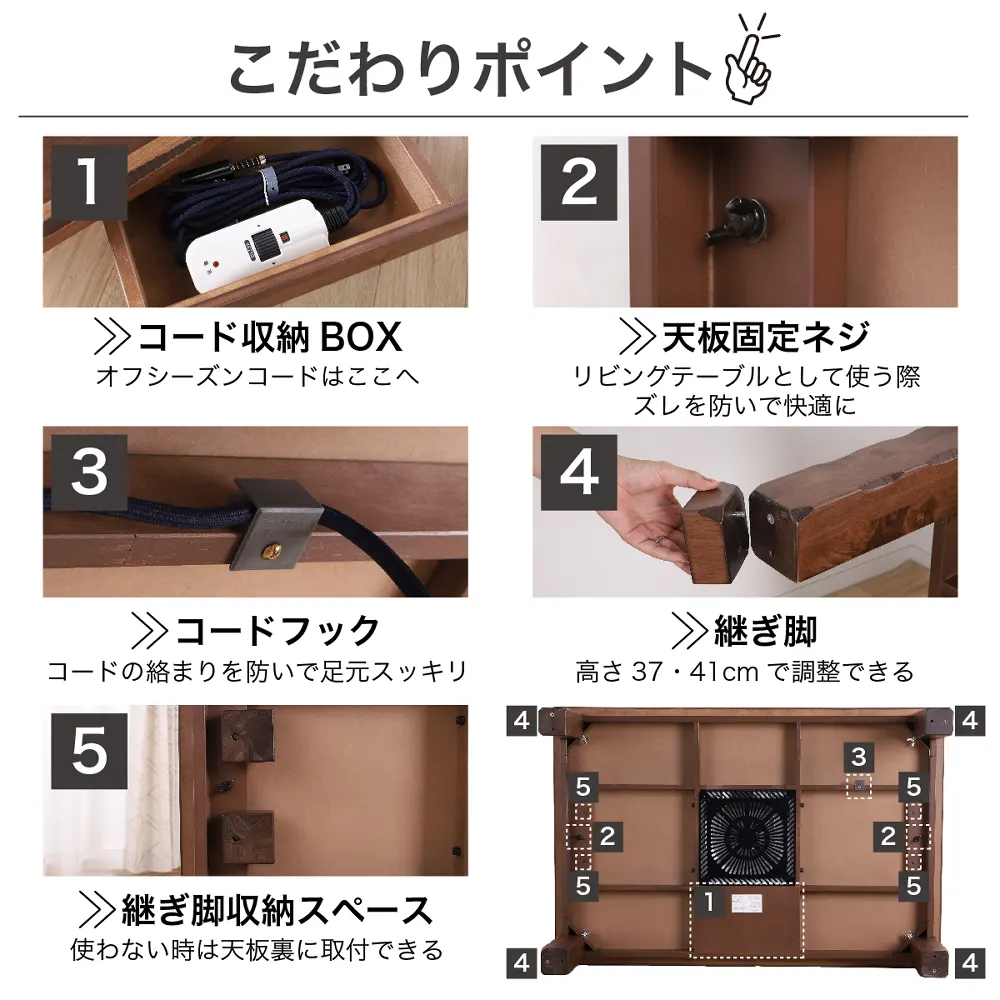 こだわりポイント

1

≫コード収納 BOX
オフシーズンコードはここへ

2

≫天板固定ネジ
リビングテーブルとして使う際
ズレを防いで快適に

3

≫コードフック
コードの絡まりを防いで足元スッキリ

4

≫継ぎ脚
高さ 37・41cm で調整できる

5

≫継ぎ脚収納スペース
使わない時は天板裏に取付できる

4
4
3
5
5
2
2
5
5
1
4
4