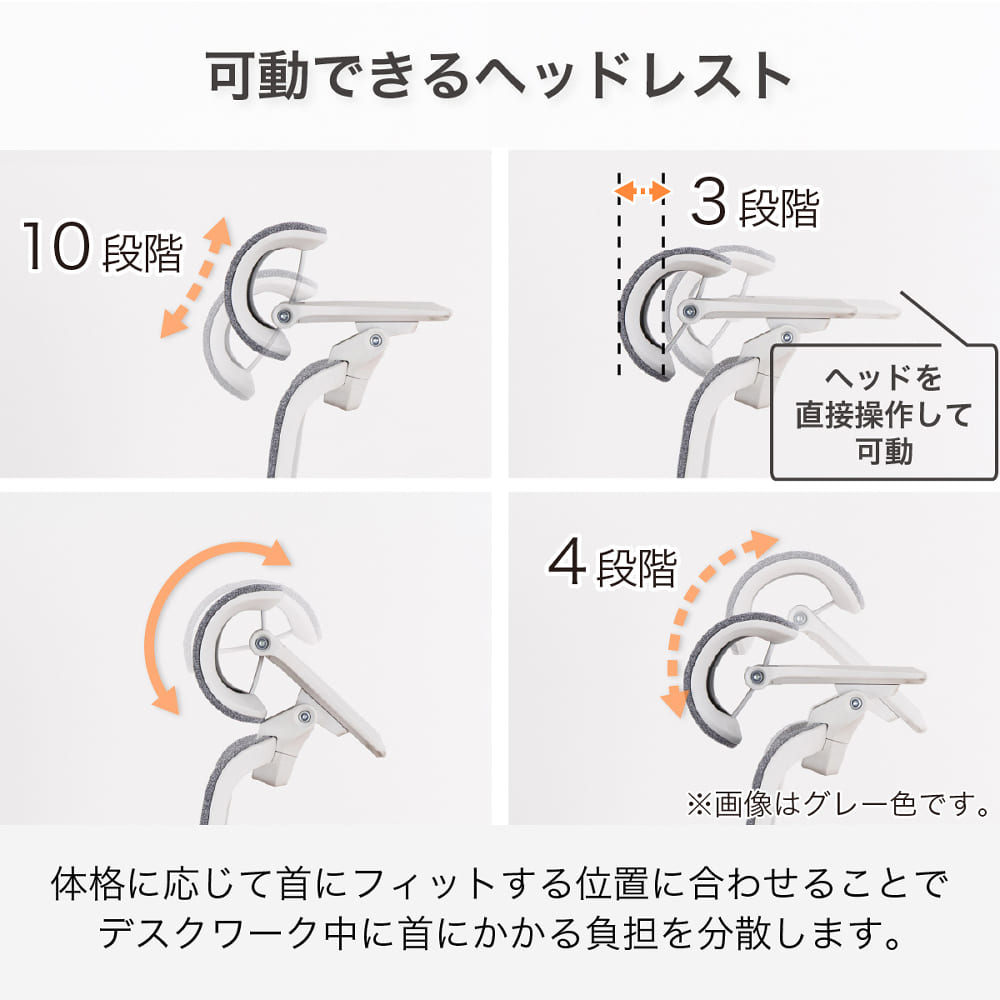 可動できるヘッドレスト

10 段階

3 段階

ヘッドを直接操作して可動

4 段階

※画像はグレー色です。

体格に応じて首にフィットする位置に合わせることでデスクワーク中に首にかかる負担を分散します。