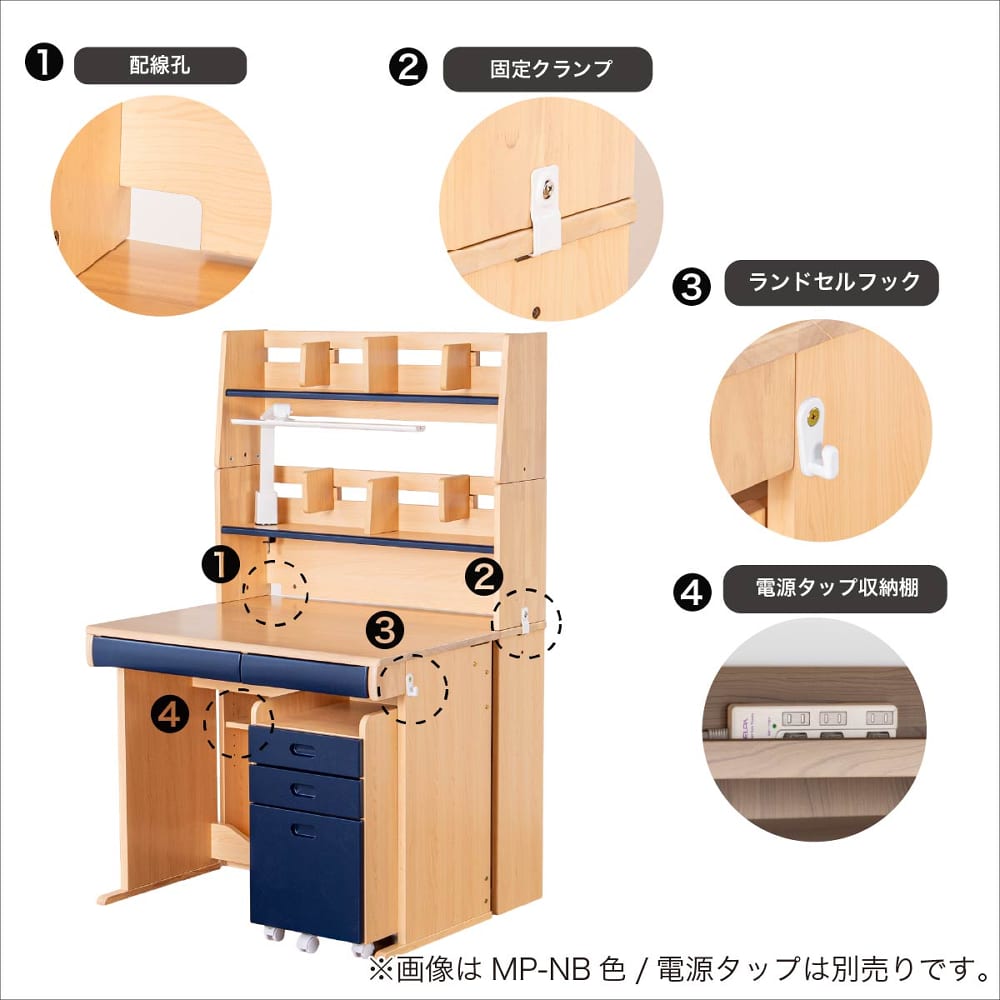 ❶ 配線孔

❷ 固定クランプ

❸ ランドセルフック

❹ 電源タップ収納棚

❶

❷

❸

❹

※画像は MP-NB 色 / 電源タップは別売りです。