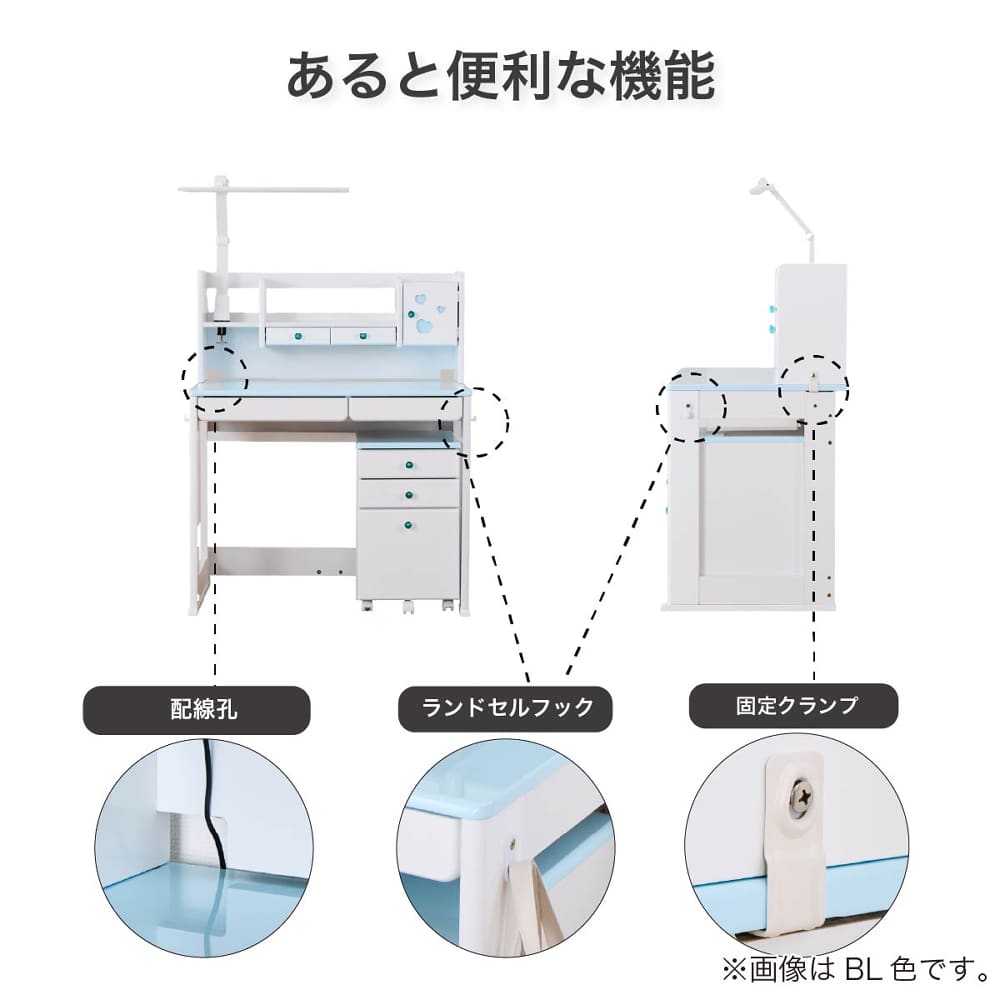 あると便利な機能

配線孔

ランドセルフック

固定クランプ

※画像は BL 色です。