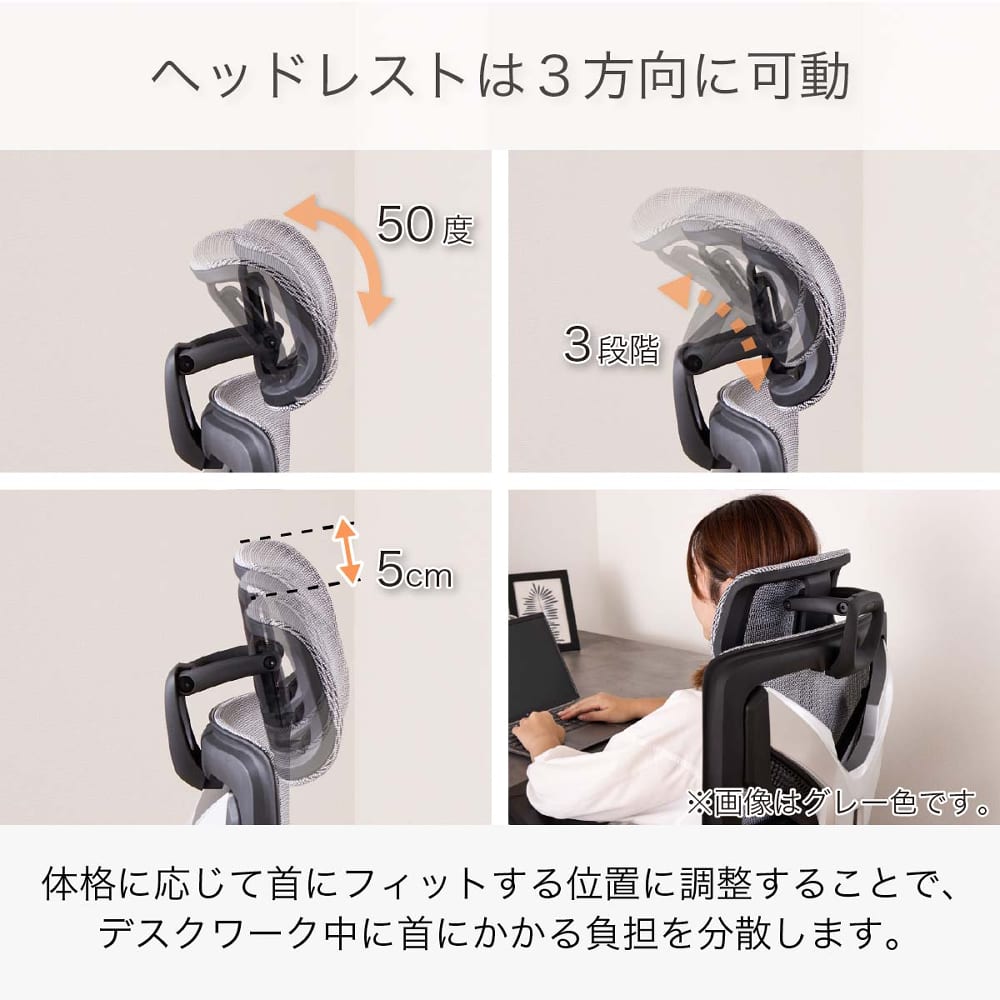 ヘッドレストは３方向に可動

50度

３段階

5cm

※画像はグレー色です。

体格に応じて首にフィットする位置に調整することで、デスクワーク中に首にかかる負担を分散します。