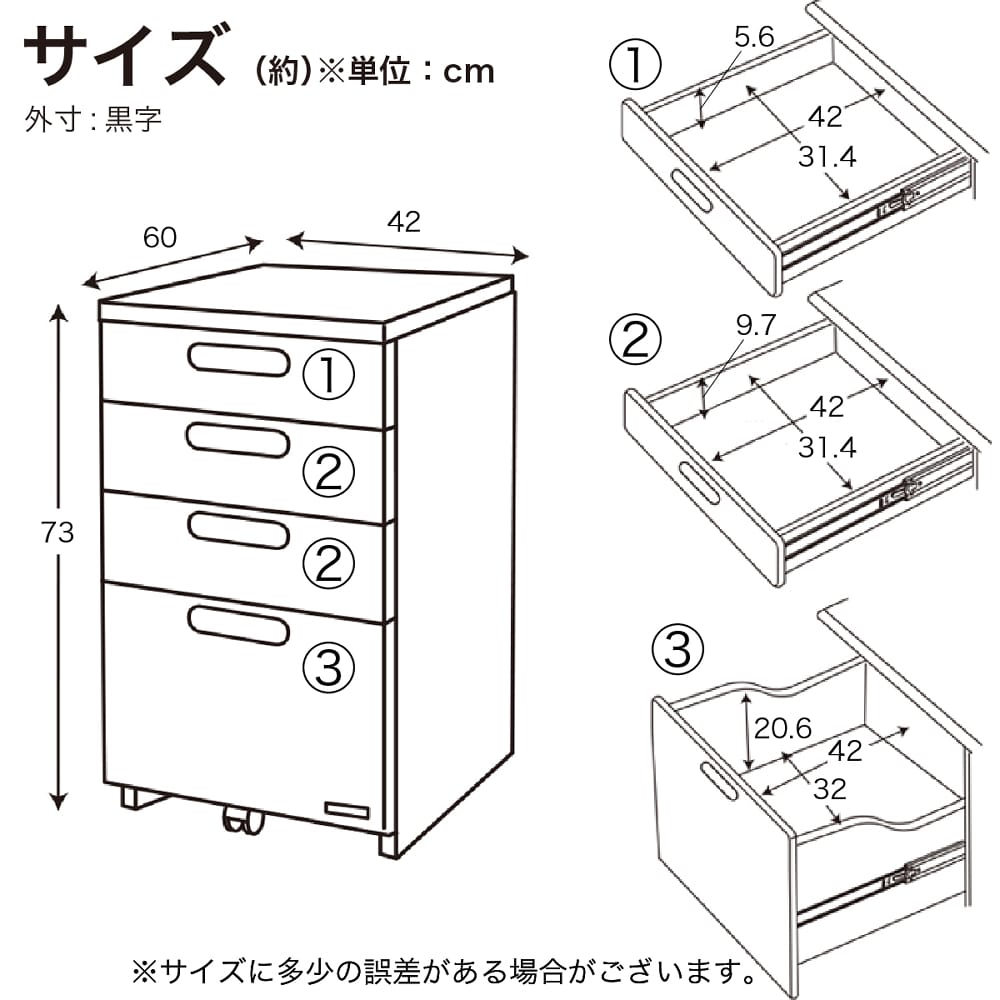 サイズ (約)※単位：cm
外寸：黒字

60
42
73
①
②
②
③

①
5.6
42
31.4

②
9.7
42
31.4

③
20.6
42
32

※サイズに多少の誤差がある場合がございます。