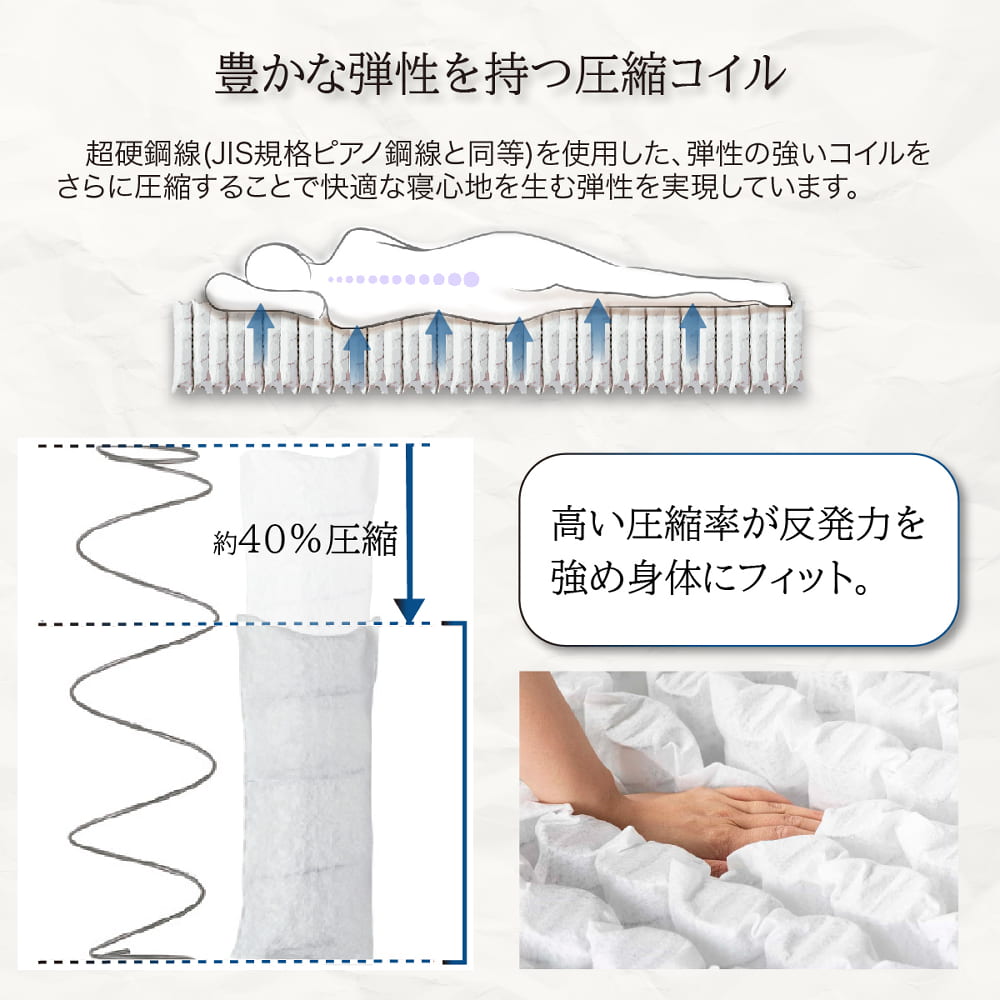 豊かな弾性を持つ圧縮コイル

超硬鋼線(JIS規格ピアノ鋼線と同等)を使用した、弾性の強いコイルをさらに圧縮することで快適な寝心地を生む弾性を実現しています。

約40%圧縮

高い圧縮率が反発力を強め身体にフィット。