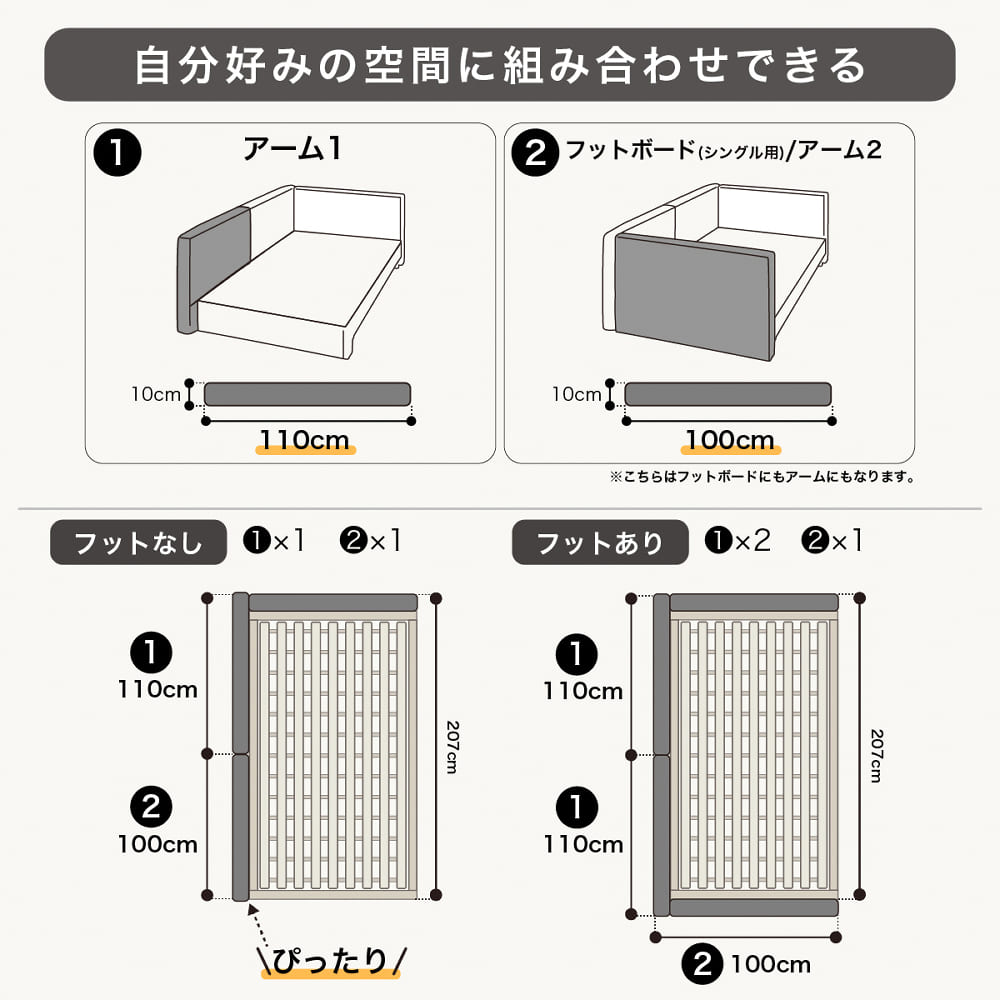 自分好みの空間に組み合わせできる

❶ アーム1

10cm

110cm

❷ フットボード(シングル用)/アーム2

10cm

100cm

※こちらはフットボードにもアームにもなります。

フットなし ❶×1 ❷×1

❶
110cm

❷
100cm

207cm

\ぴったり/

フットあり ❶×2 ❷×1

❶
110cm

❶
110cm

207cm

❷ 100cm