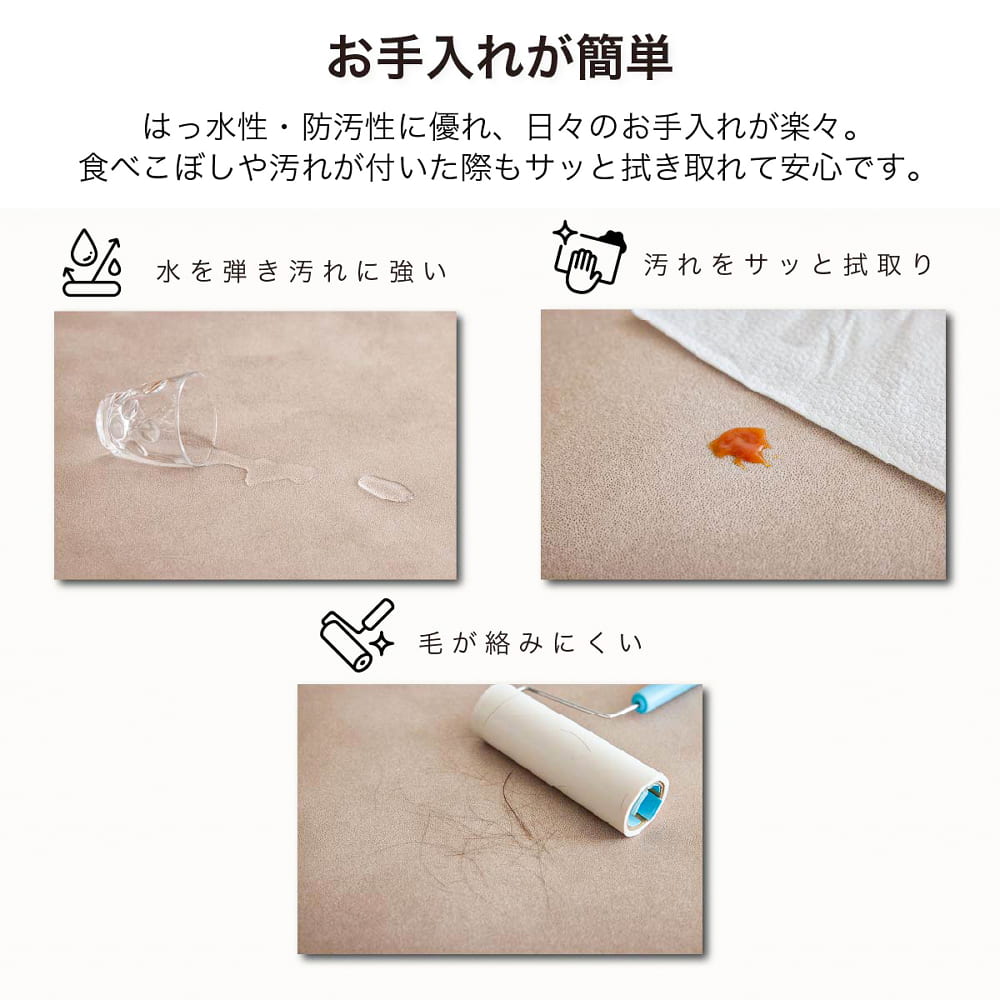 お手入れが簡単

はっ水性・防汚性に優れ、日々のお手入れが楽々。
食べこぼしや汚れが付いた際もサッと拭き取れて安心です。

水を弾き汚れに強い

汚れをサッと拭取り

毛が絡みにくい