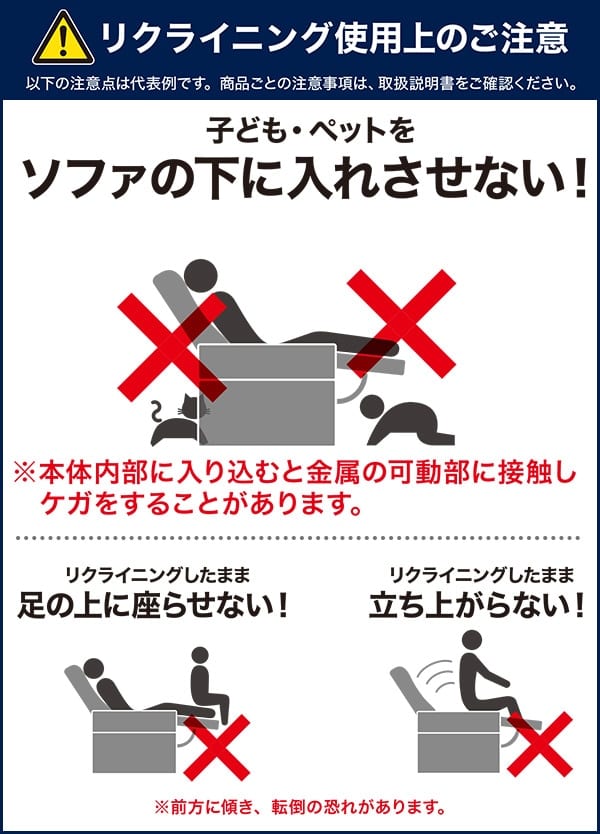 リクライニング使用上のご注意

以下の注意点は代表例です。商品ごとの注意事項は、取扱説明書をご確認ください。

子ども・ペットを
ソファの下に入れさせない！

※本体内部に入り込むと金属の可動部に接触しケガをすることがあります。

リクライニングしたまま
足の上に座らせない！

リクライニングしたまま
立ち上がらない！

※前方に傾き、転倒の恐れがあります。