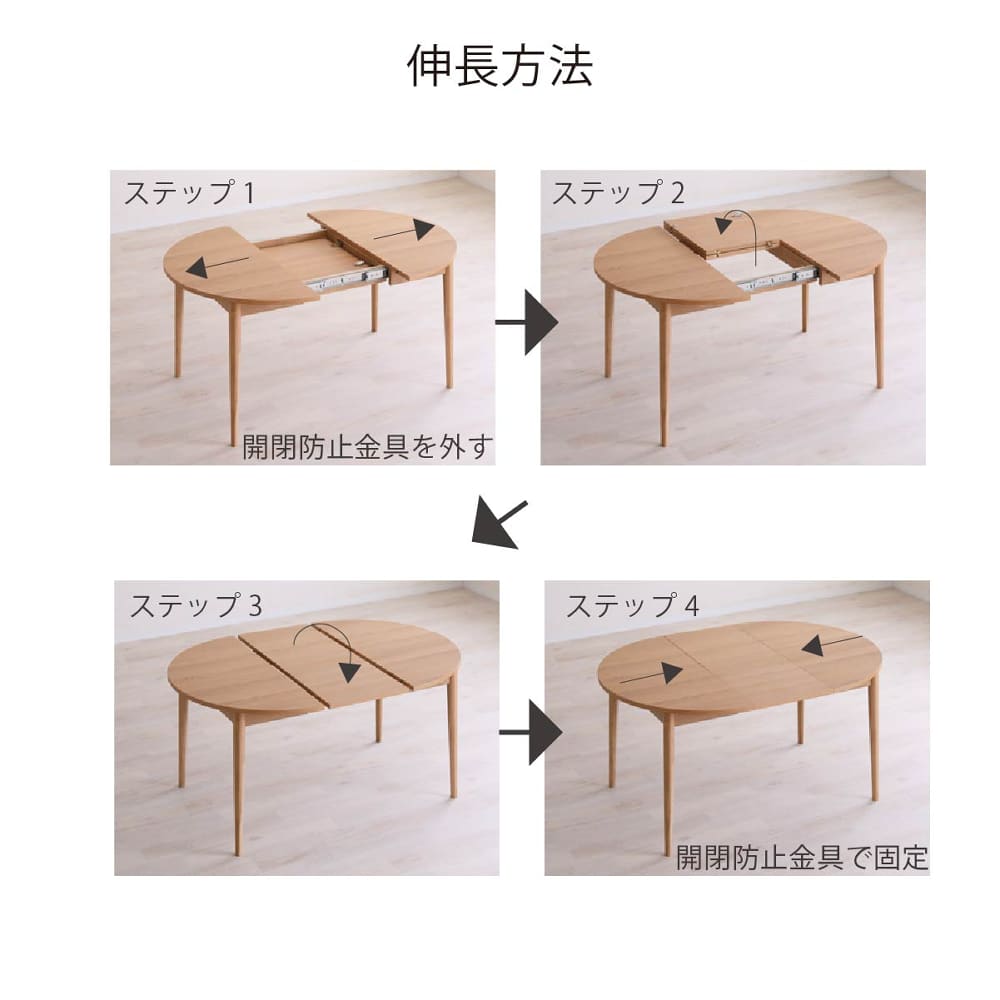 伸長方法

ステップ 1

開閉防止金具を外す

ステップ 2

ステップ 3

ステップ 4

開閉防止金具で固定