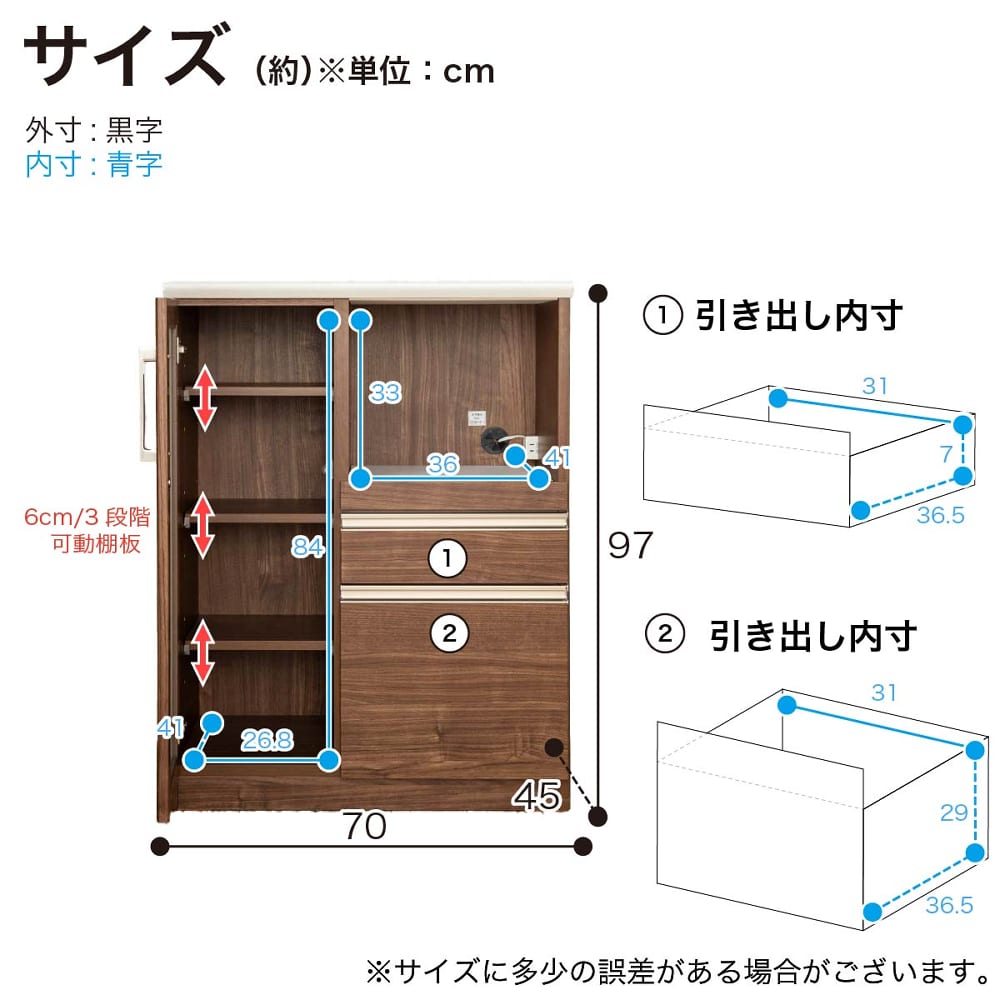 サイズ (約)※単位：cm

外寸：黒字
内寸：青字

6cm/3 段階
可動棚板

33
36
41
84
①
②
41
26.8
45
70
97

① 引き出し内寸

31
7
36.5

② 引き出し内寸

31
29
36.5

※サイズに多少の誤差がある場合がございます。