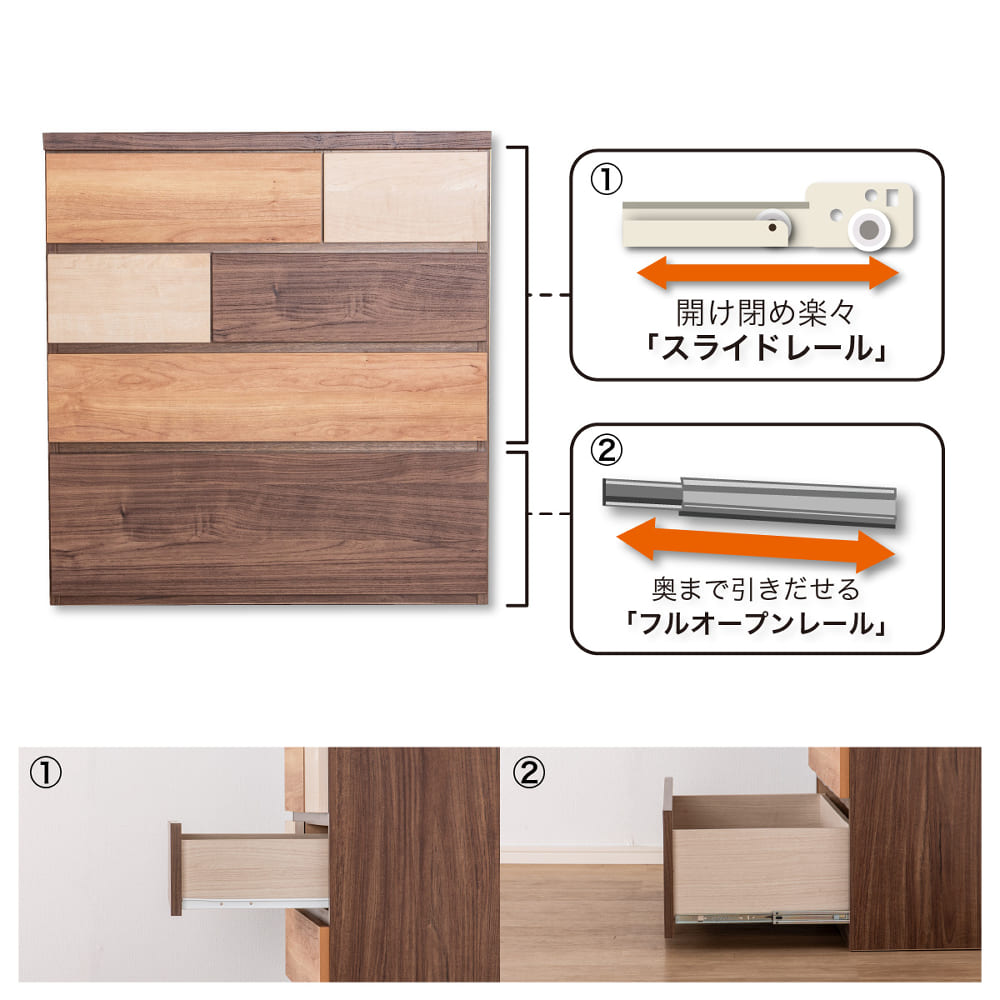 ①
開け閉め楽々
「スライドレール」

②
奥まで引きだせる
「フルオープンレール」

①

②