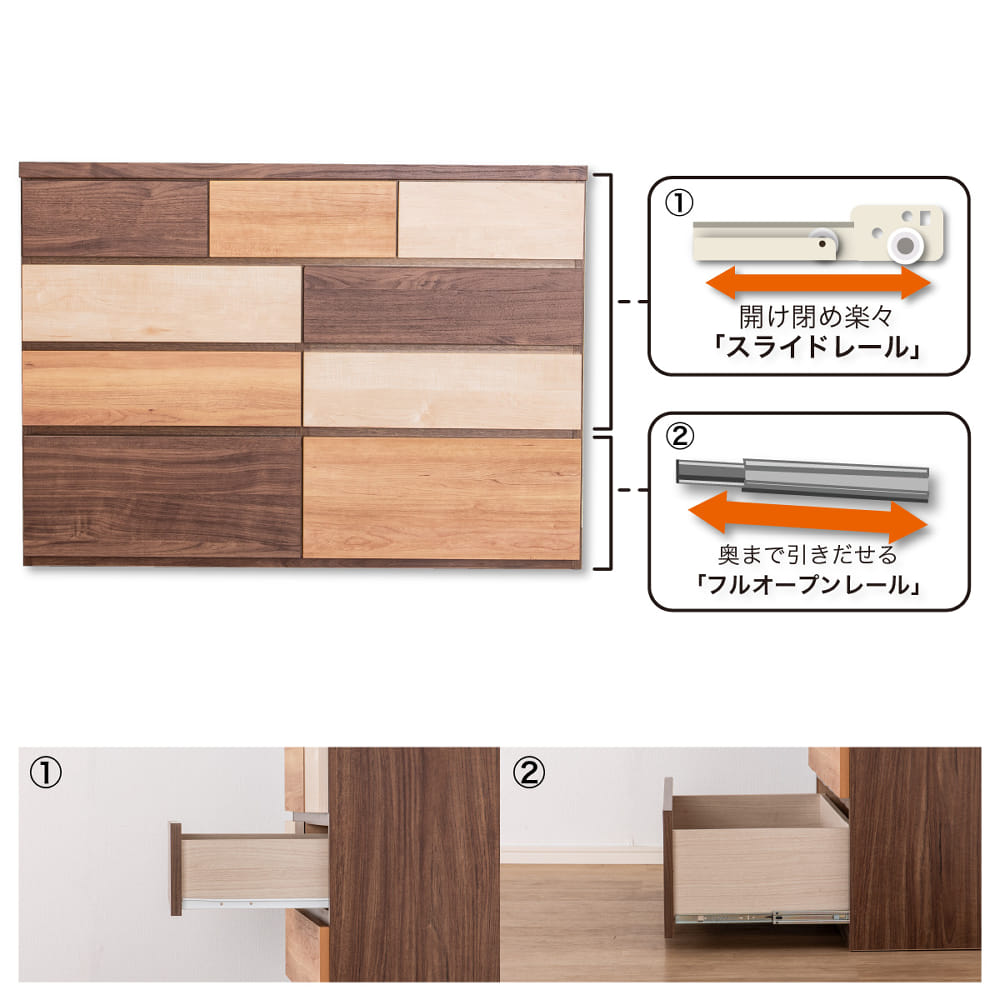 ①

開け閉め楽々
「スライドレール」

②

奥まで引きだせる
「フルオープンレール」

①

②