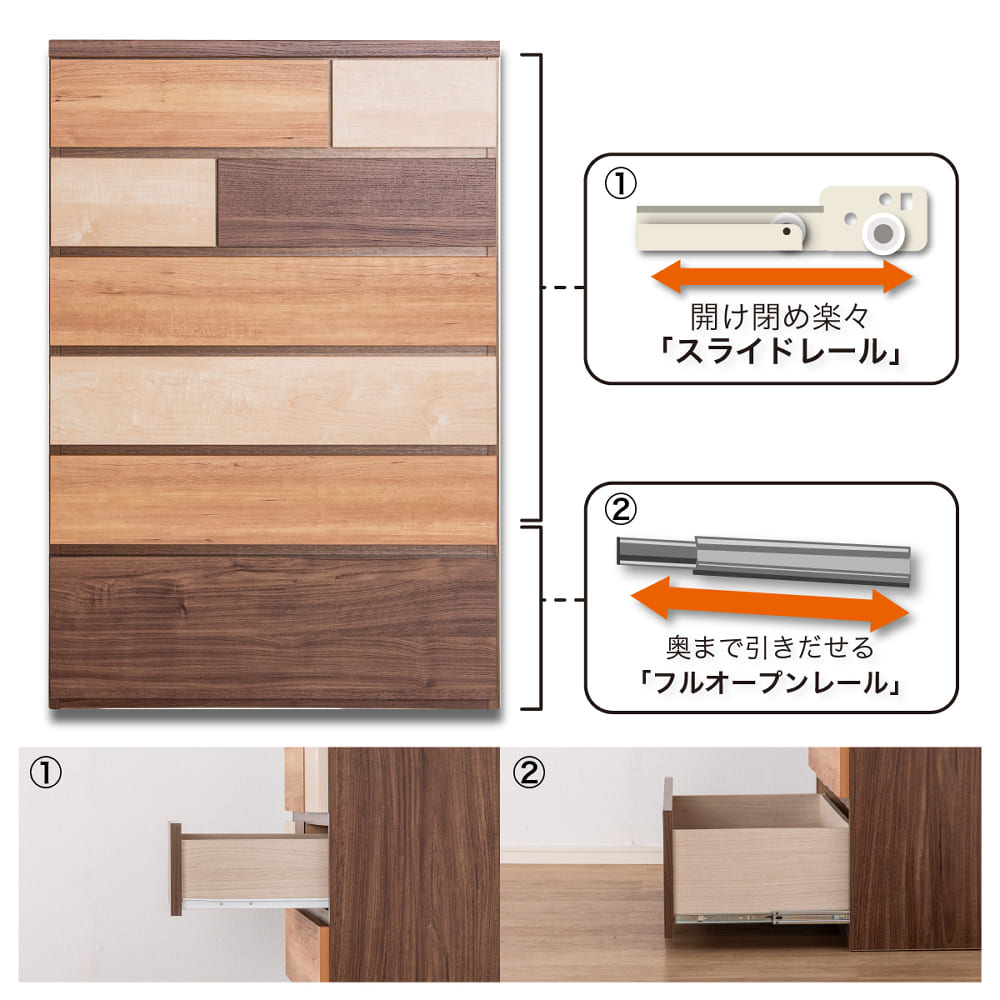 ①
開け閉め楽々
「スライドレール」

②
奥まで引きだせる
「フルオープンレール」

①

②